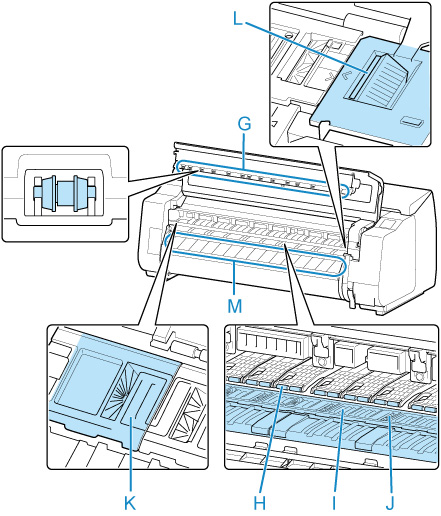 L
G
M
K
H
I
J