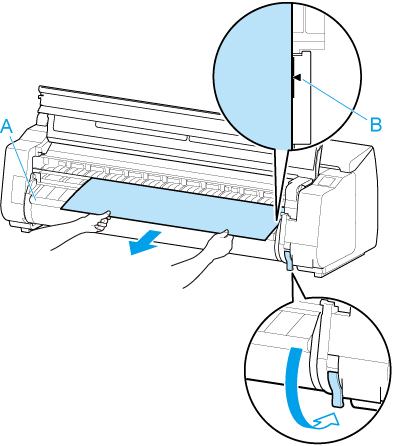 A

B