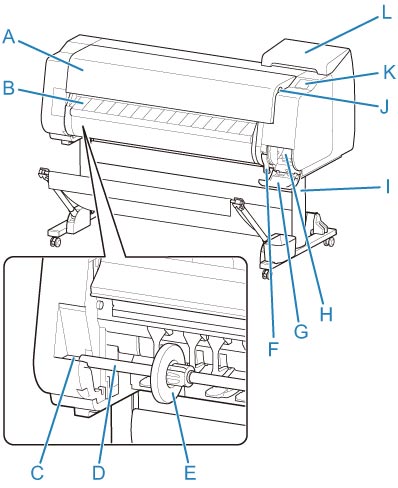 A
B
L
K
J
I
H
G
F
C
D
E