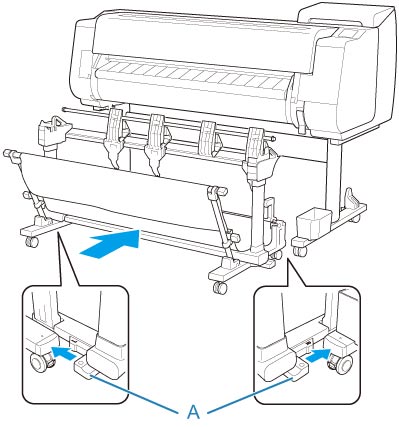 A