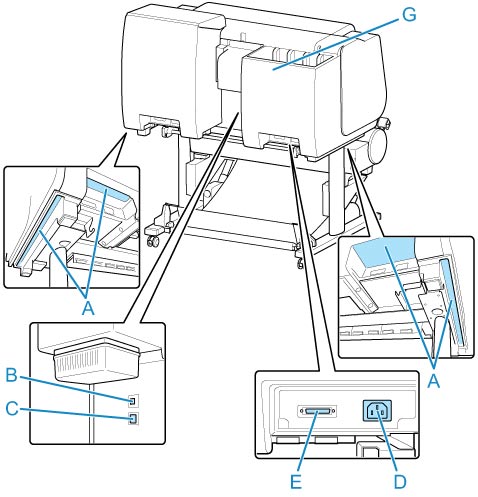 G
A
B
C
A
E
D