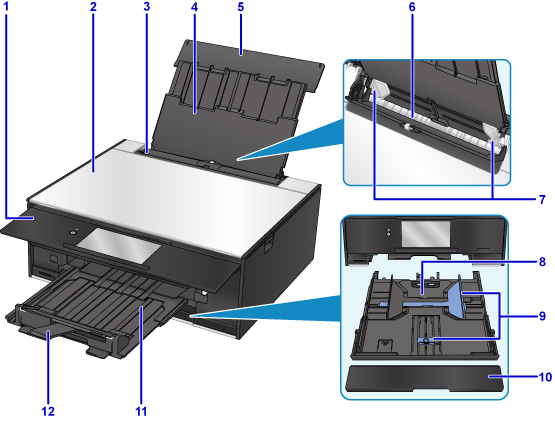 1
2
3
4
5
6
7
8
9
10
12
11