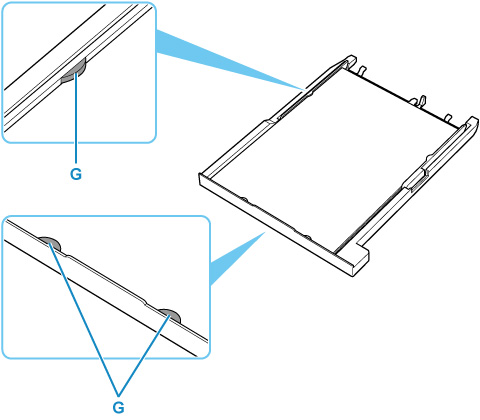 G

G