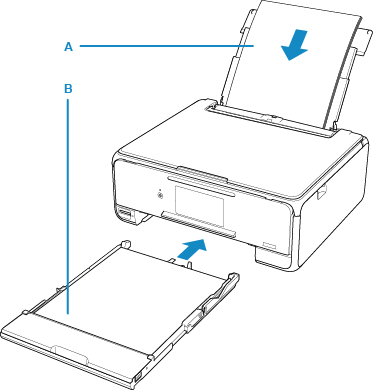 A

B