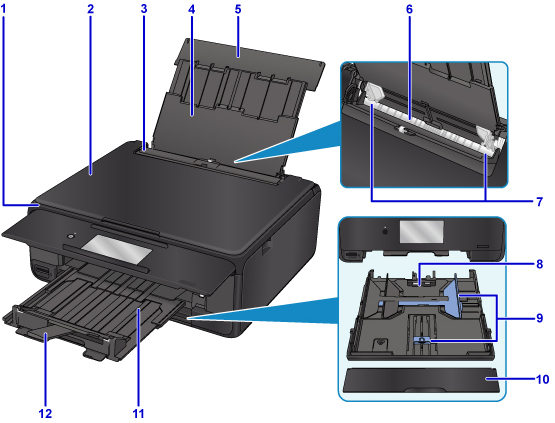 1
2
3
4
5
6
7
8
9
10
12
11