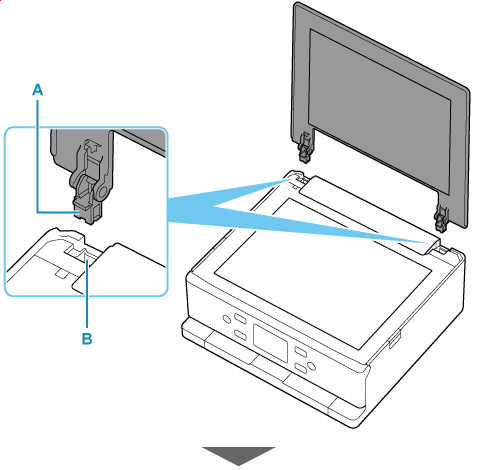 A

B