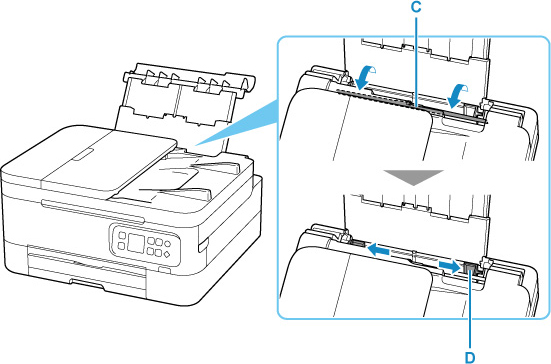 C

D