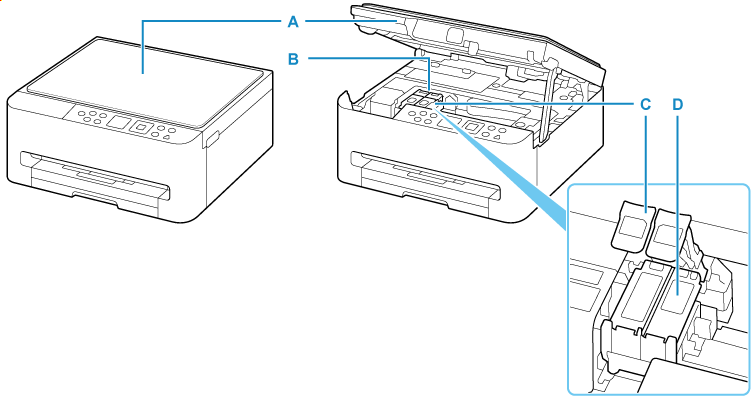 A
B
C
D