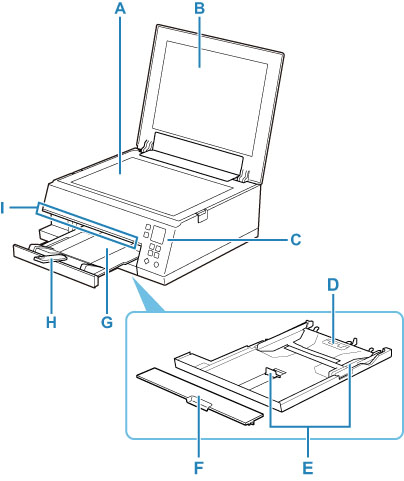 A
B
I
C
H
G
D
F
E