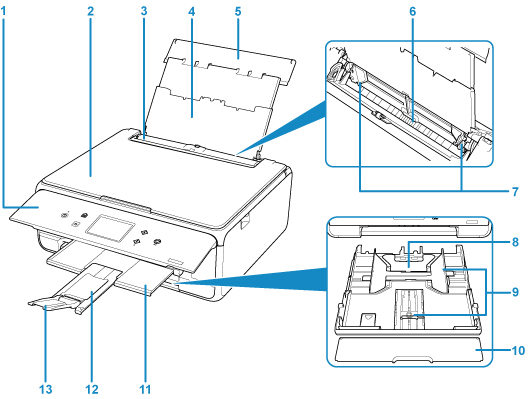 1
2
3
4
5
6
7
8
9
10
13
12
11