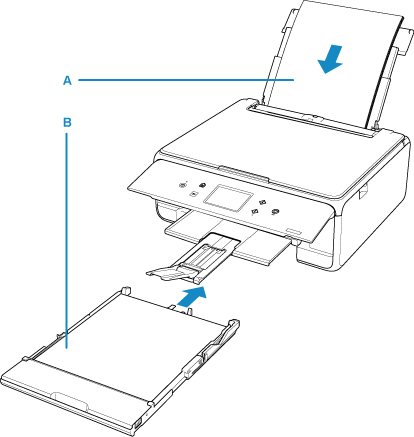 A

B