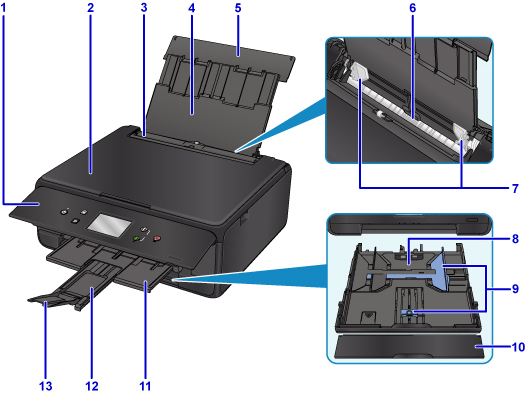 1
2
3
4
5
6
7
8
9
10
13
12
11