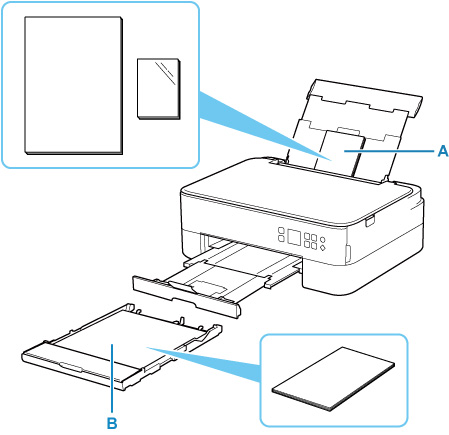 A

B