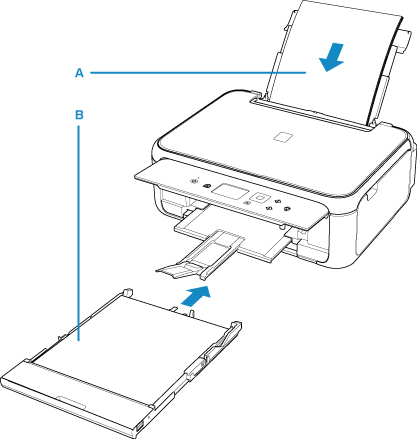 A

B