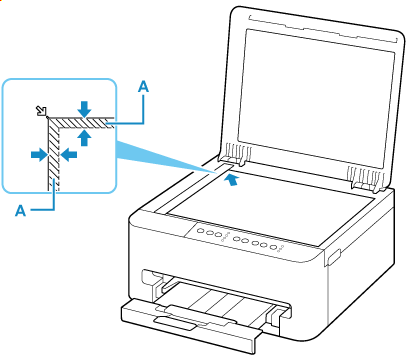 A

A