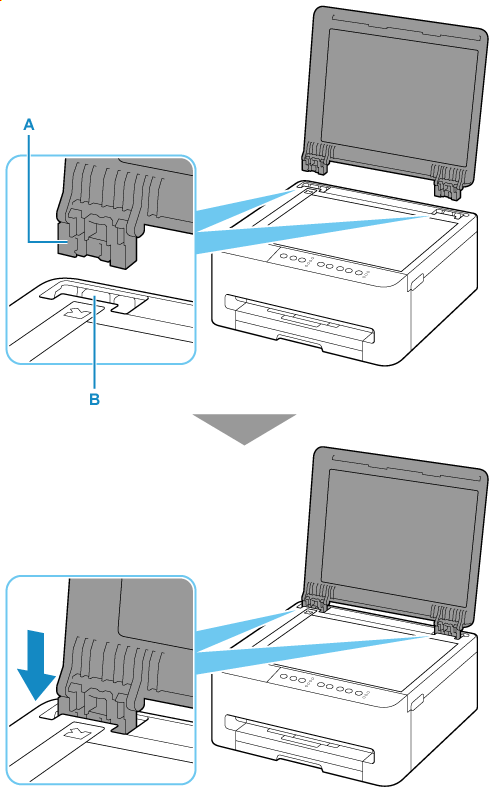 A

B