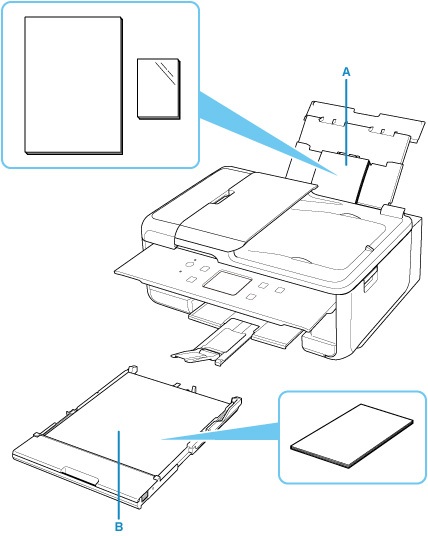 A

B