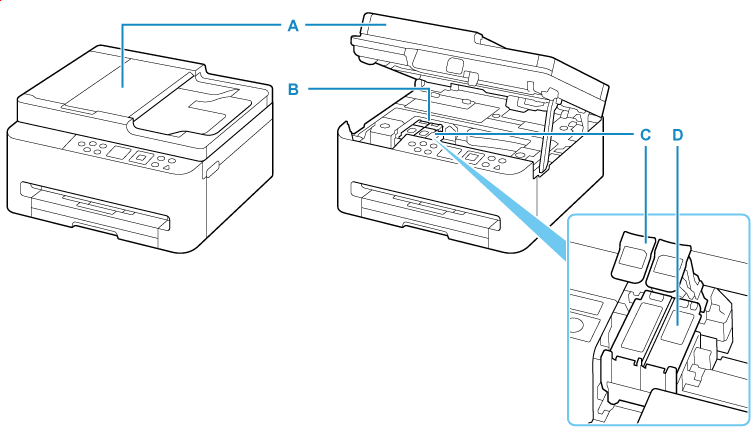 A
B
C
D