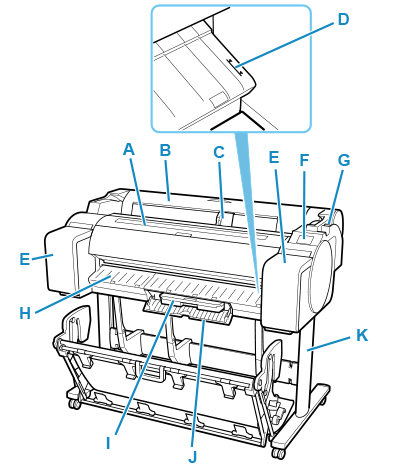 D
A
B
C
E
F
G
E
H
K
I
J