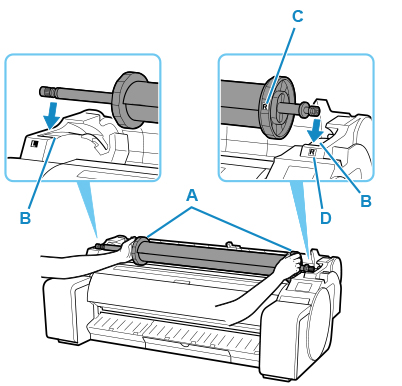 C
R
R
B
B
A
D