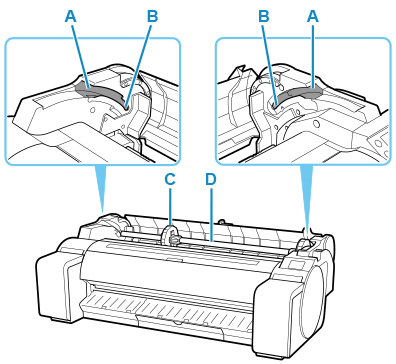 A
B
B
A
C
D