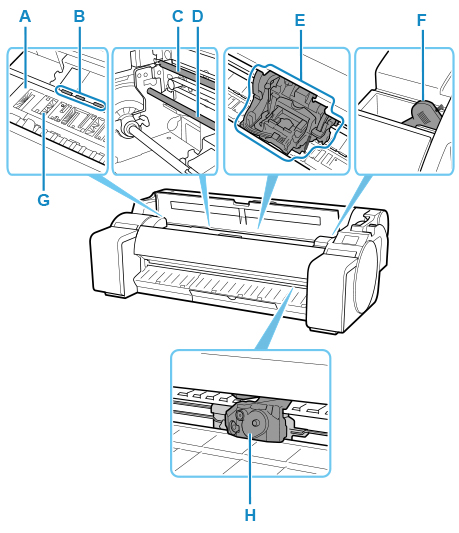 A
B
C
D
E
F
G
H