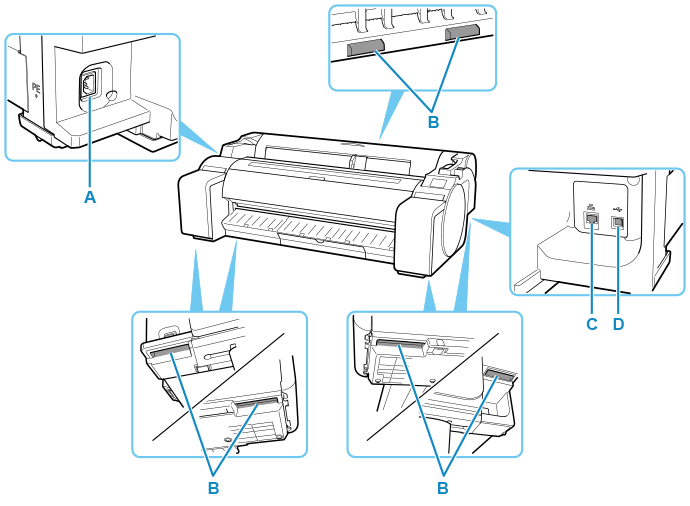 PE

A

B

C

D

B

B