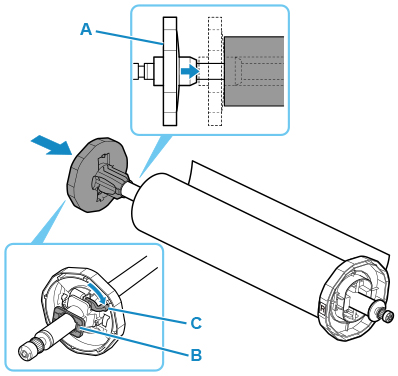 A

C

B