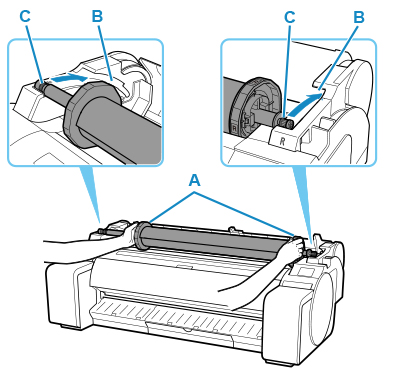 C
B
C
B
R
R
A