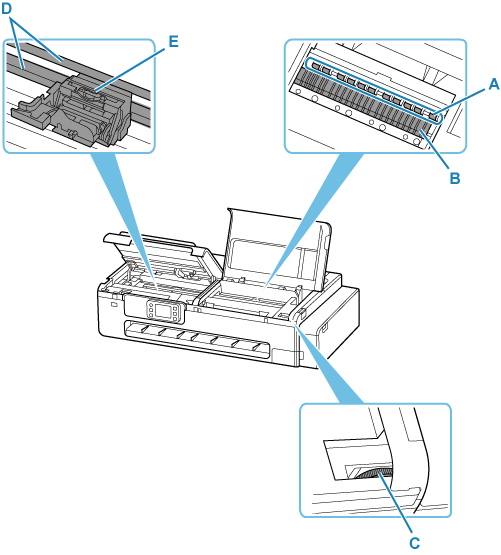 D
E
A
B
C