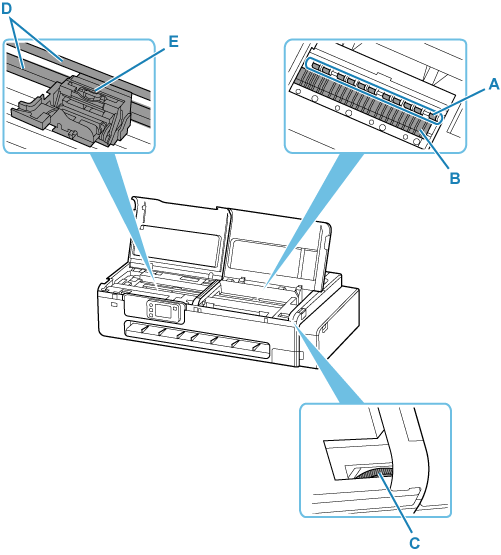 D
E
A
B
C