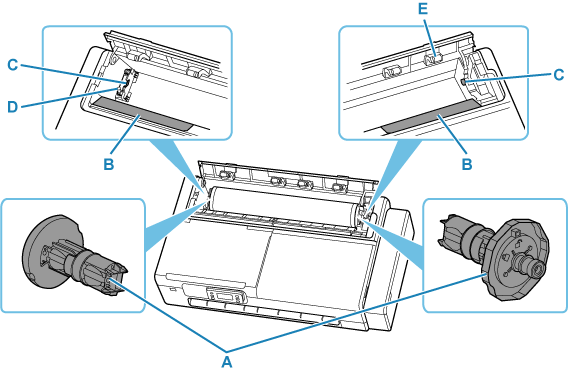 C
D
B
E
C
B
A