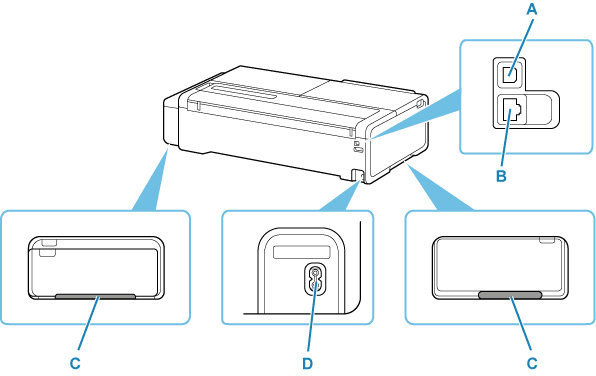 A

B

C

D

C