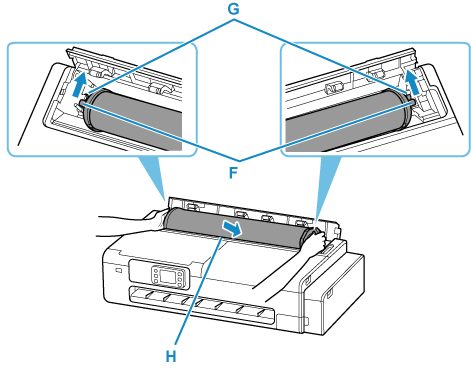 G

F

H