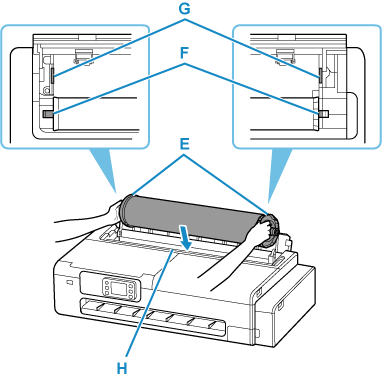 G
F
E
H