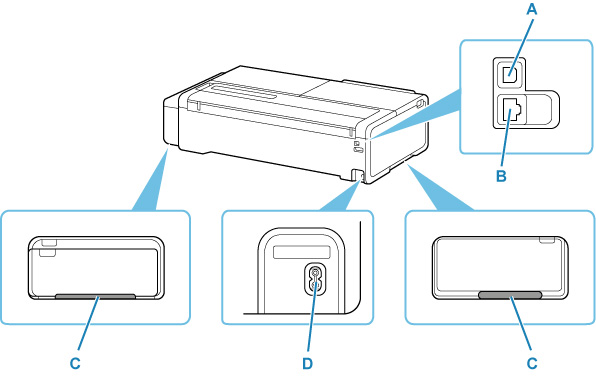 A
B
C
D
C