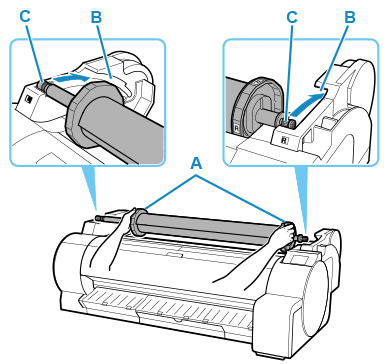 C
B
C
B
R
R
A