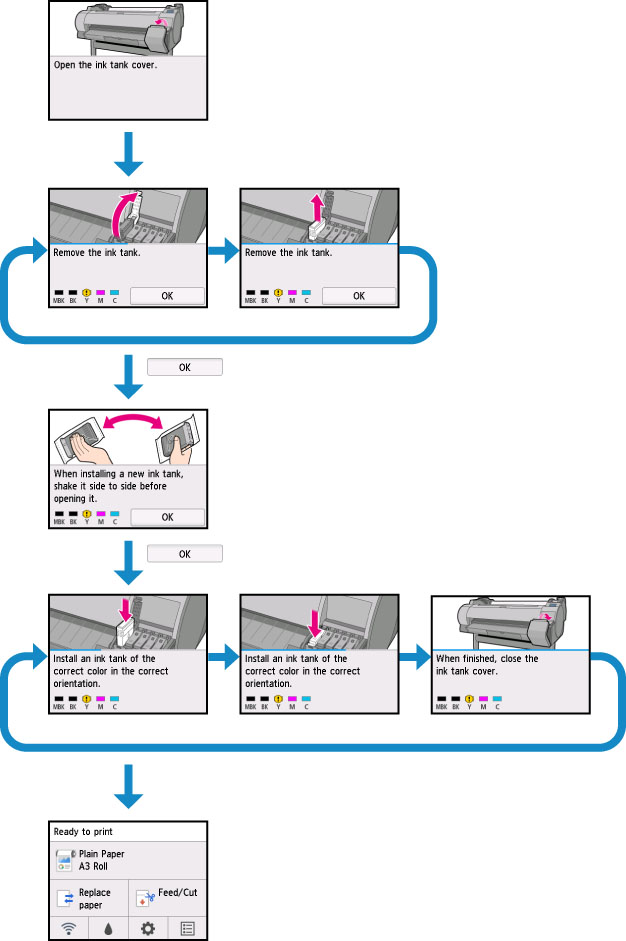 Open the ink tank cover.

Remove the ink tank.

MBK BK Y M C

OK

Remove the ink tank.

MBK BK Y M C

OK

OK

When installing a new ink tank, shake it side to side before opening it.

MBK BK Y M C

OK

OK

Install an ink tank of the correct color in the correct orientation.

MBK BK Y M C

Install an ink tank of the correct color in the correct orientation.

MBK BK Y M C

When finished, close the ink tank cover.

MBK BK Y M C

Ready to print

Plain Paper
A3 Roll

Replace paper

Feed/Cut