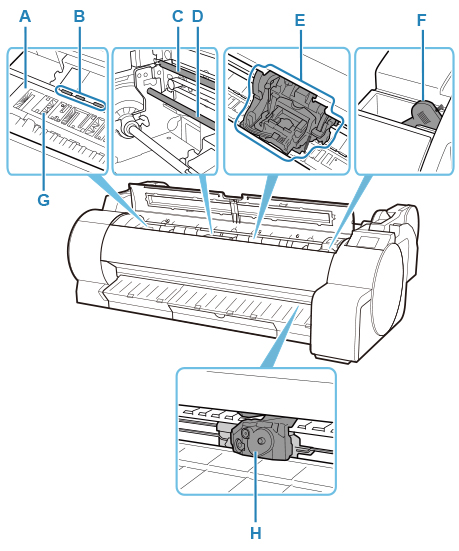 A
B
C
D
E
F
G
H