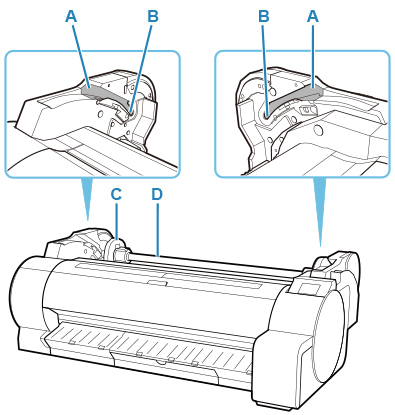 A
B
B
A
C
D