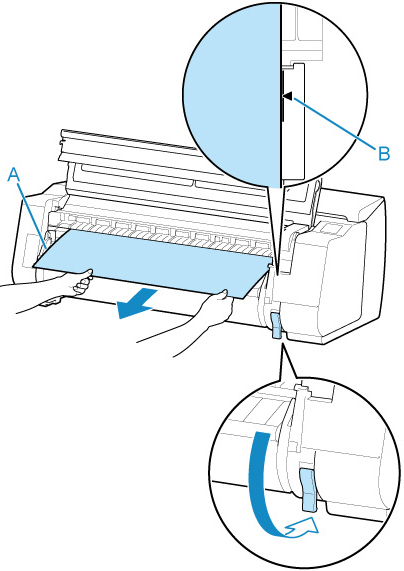 A
B