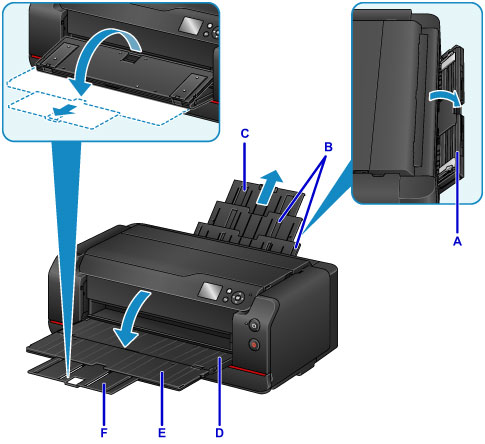 C
B
A
F
E
D