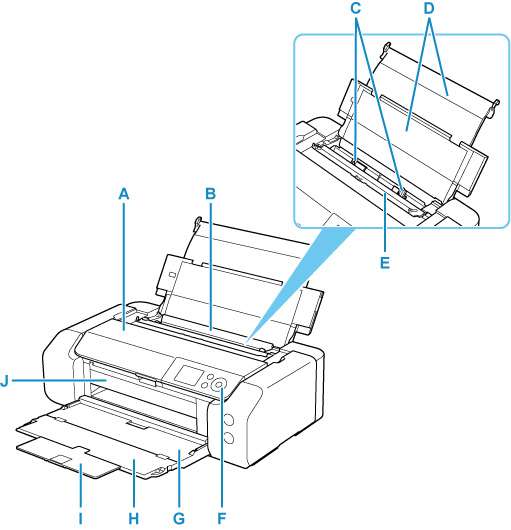 C
D
A
B
E
J
I
H
G
F