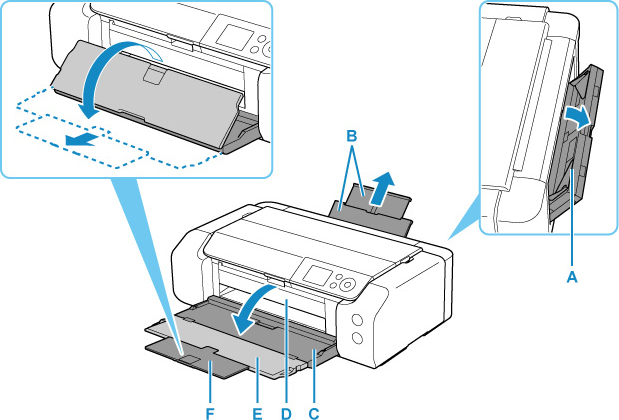 B
A
F
E
D
C