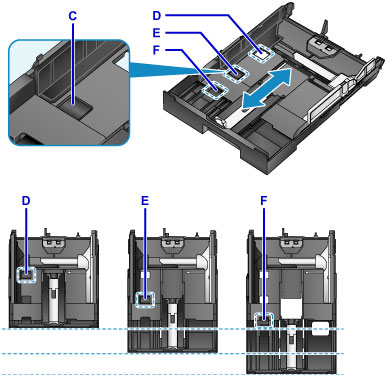 C
D
E
F
D
E
F