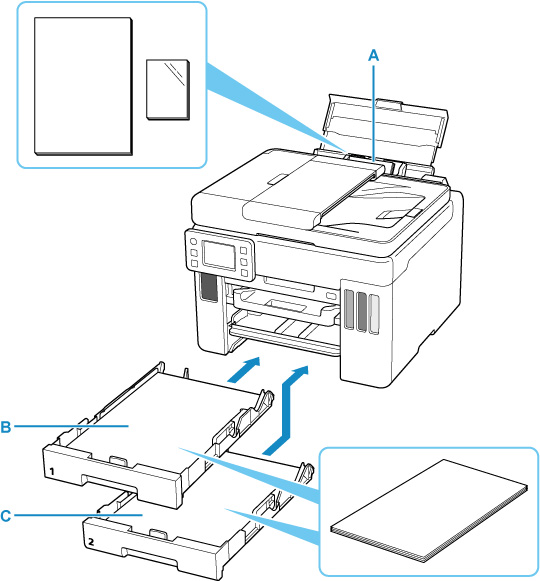 A

B

1

C

2