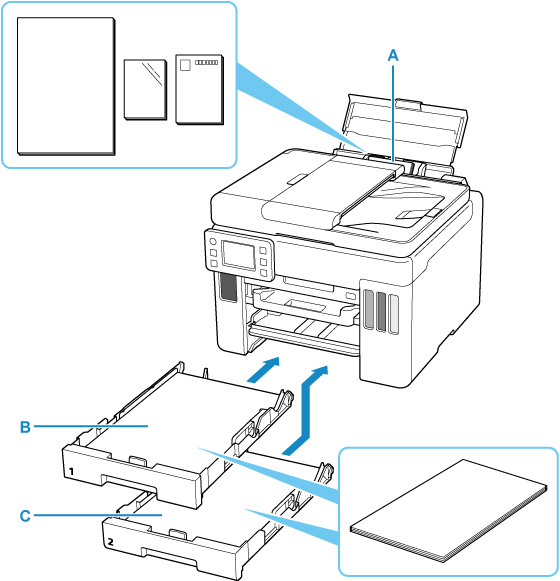 A

B

1

C

2