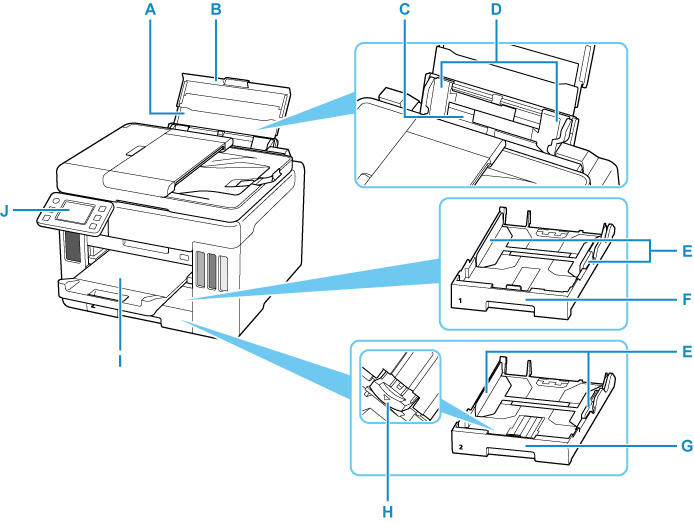 A
B
C
D
J
E
1
F
I
E
2
G
H