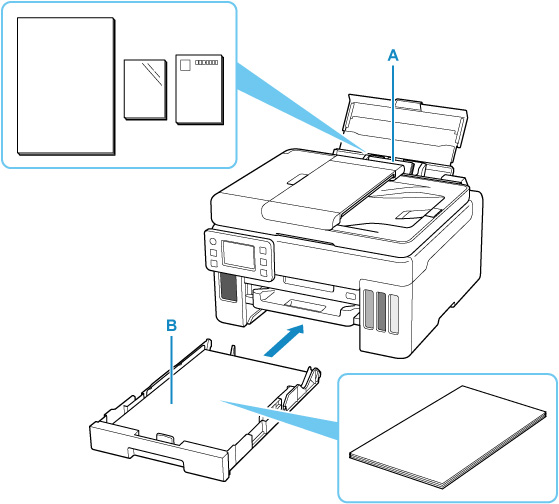 A

B