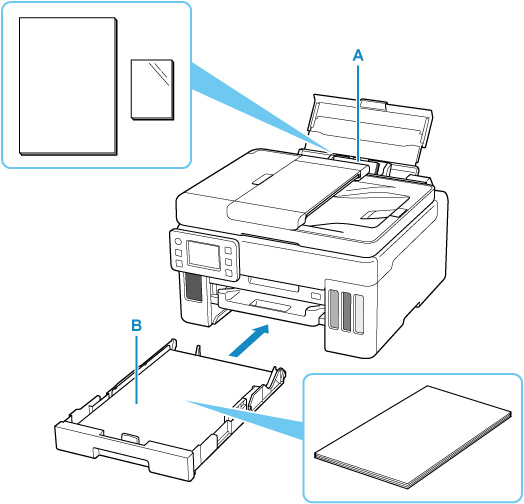 A

B